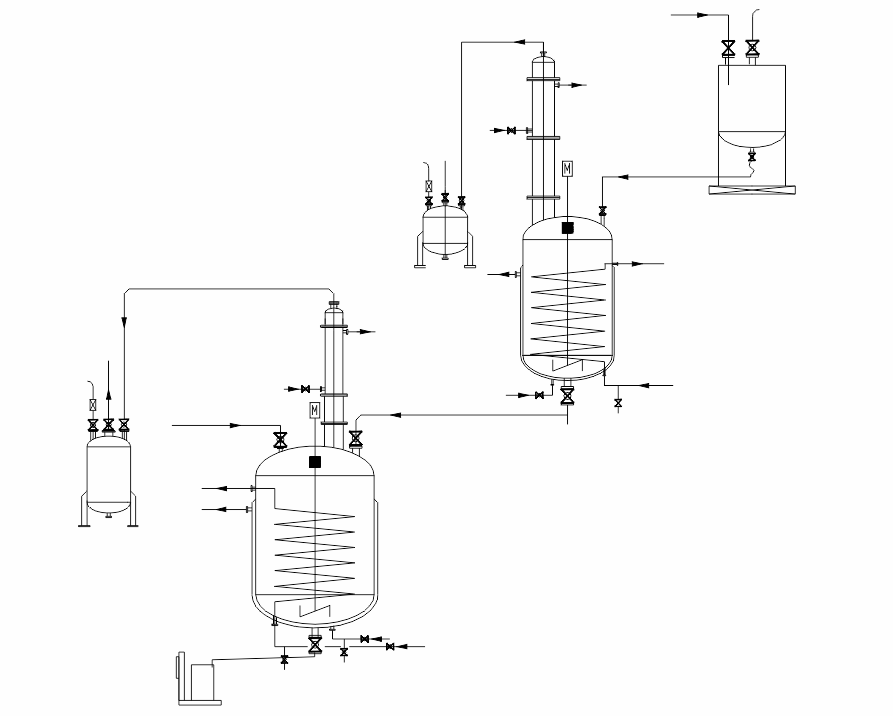 M

M